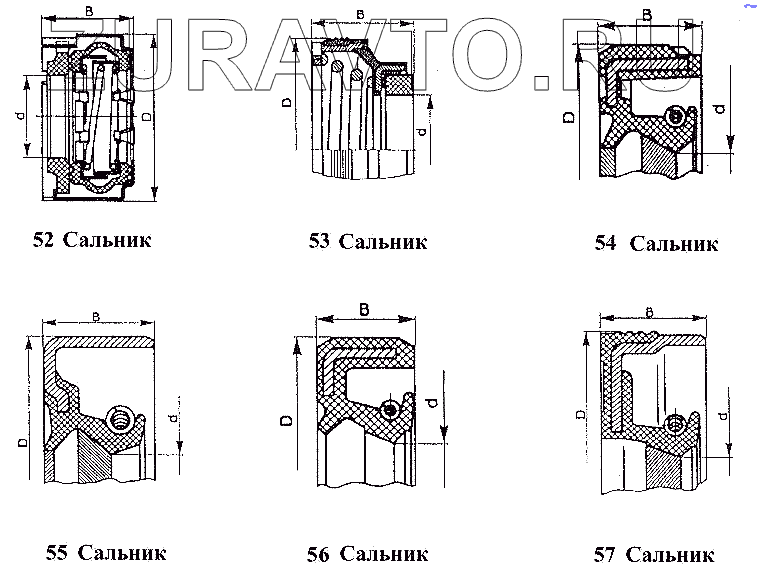 ZURAVTO.RU

B
d
D
52 Сальник

B
D
d
53 Сальник

B
D
d
54 Сальник

B
D
d
55 Сальник

B
D
d
56 Сальник

B
D
d
57 Сальник